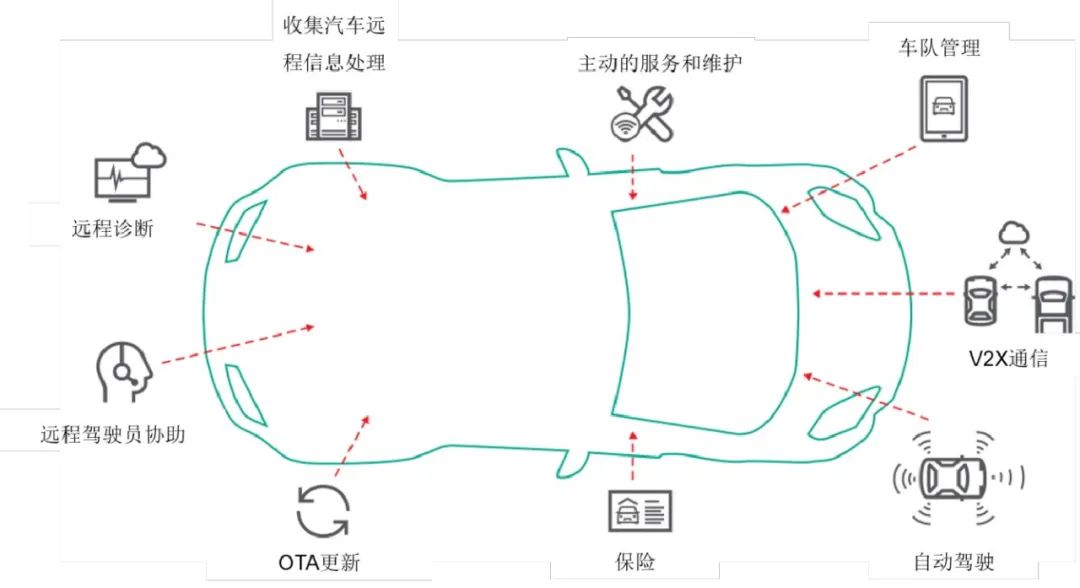 收集汽车远程信息处理

主动的服务和维护

车队管理

远程诊断

V2X通信

远程驾驶员协助

OTA更新

保险

自动驾驶